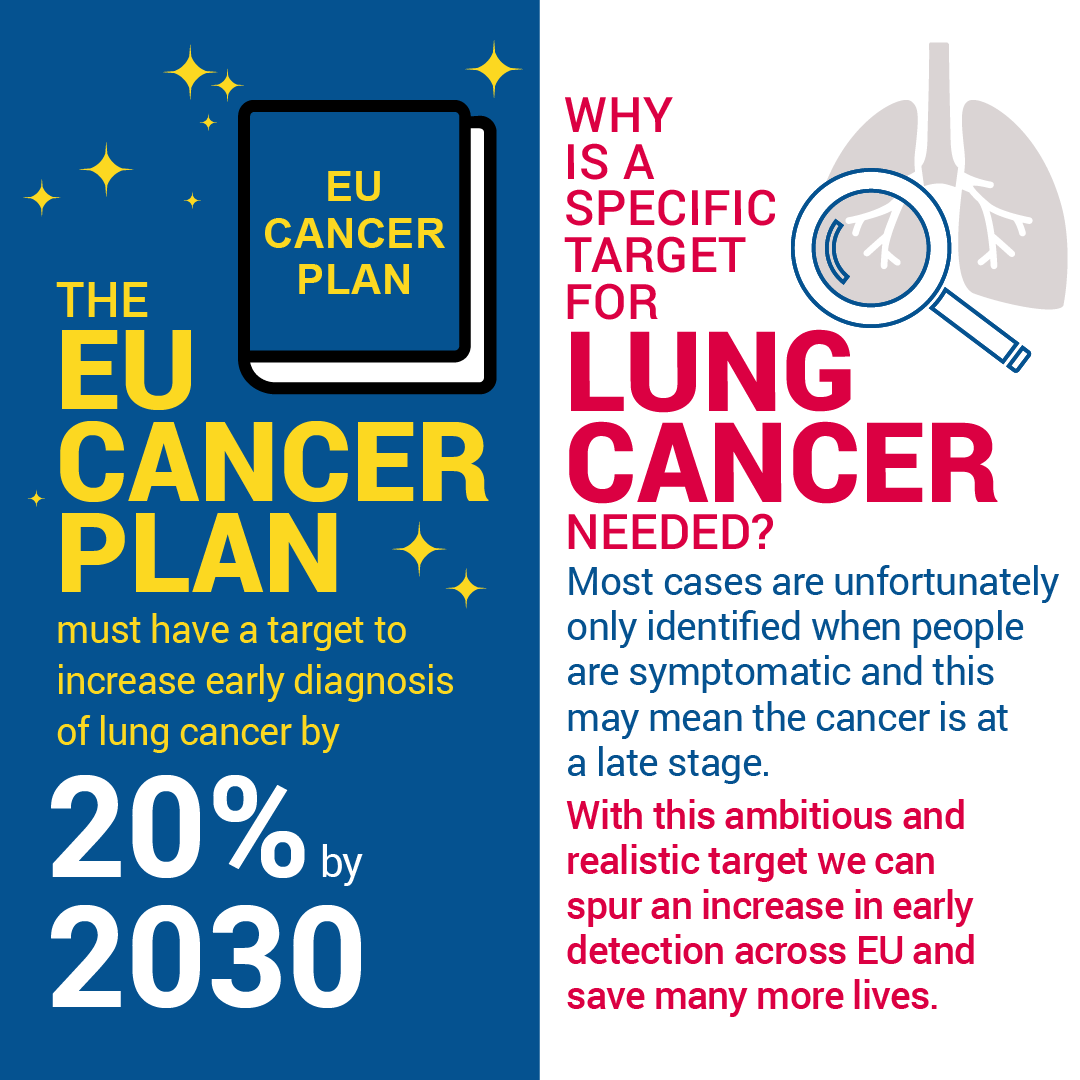 EU CANCER PLAN

THE EU CANCER PLAN must have a target to increase early diagnosis of lung cancer by

20% by 2030

WHY IS A SPECIFIC TARGET FOR LUNG CANCER NEEDED?

Most cases are unfortunately only identified when people are symptomatic and this may mean the cancer is at a late stage.

With this ambitious and realistic target we can spur an increase in early detection across EU and save many more lives.